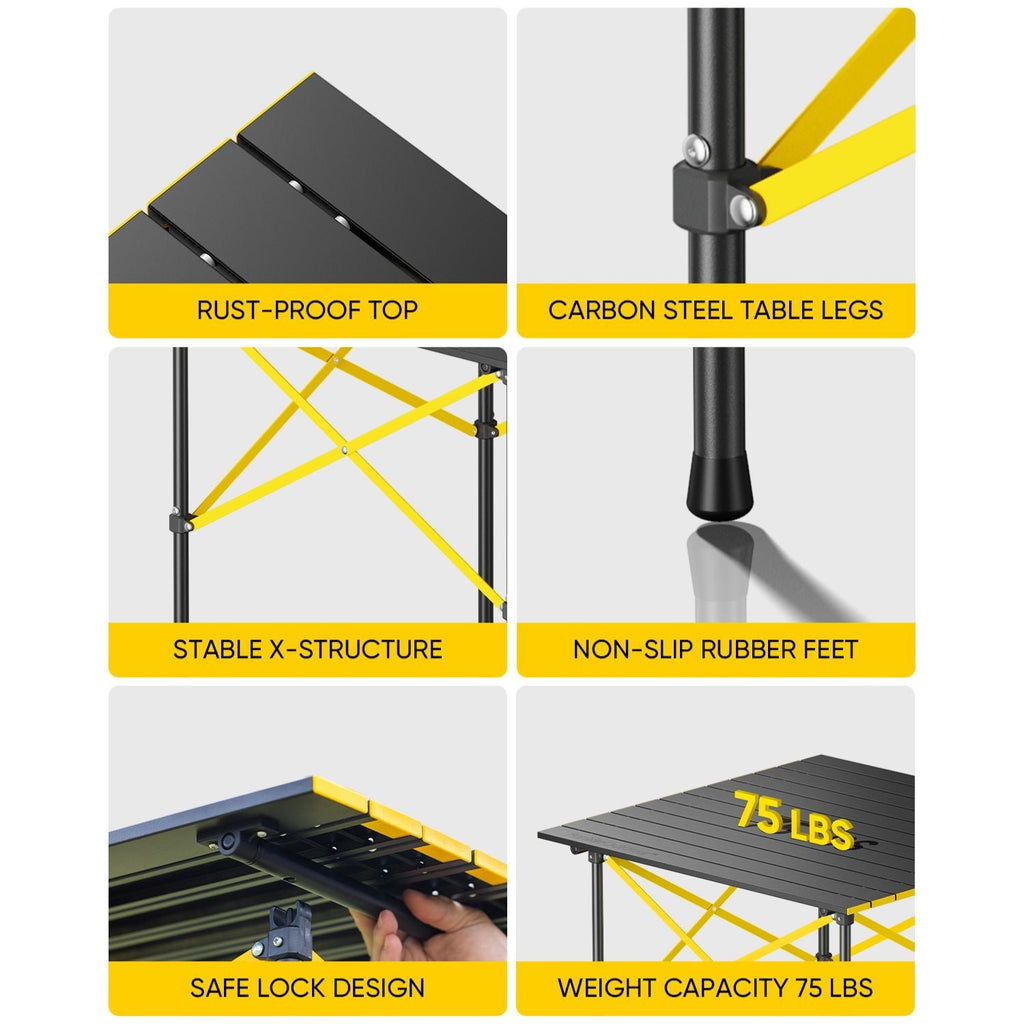 RUST-PROOF TOP

CARBON STEEL TABLE LEGS

STABLE X-STRUCTURE

NON-SLIP RUBBER FEET

SAFE LOCK DESIGN

75 LBS

WEIGHT CAPACITY 75 LBS